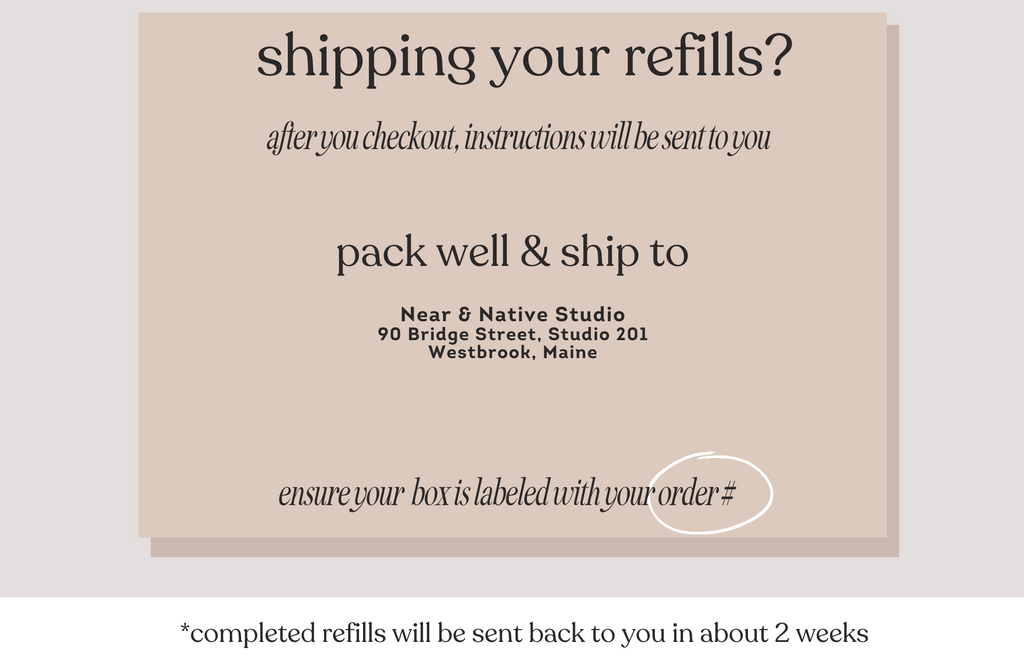 shipping your refills?

after you checkout, instructions will be sent to you

pack well & ship to

Near & Native Studio
90 Bridge Street, Studio 201
Westbrook, Maine

ensure your box is labeled with your order #

*completed refills will be sent back to you in about 2 weeks