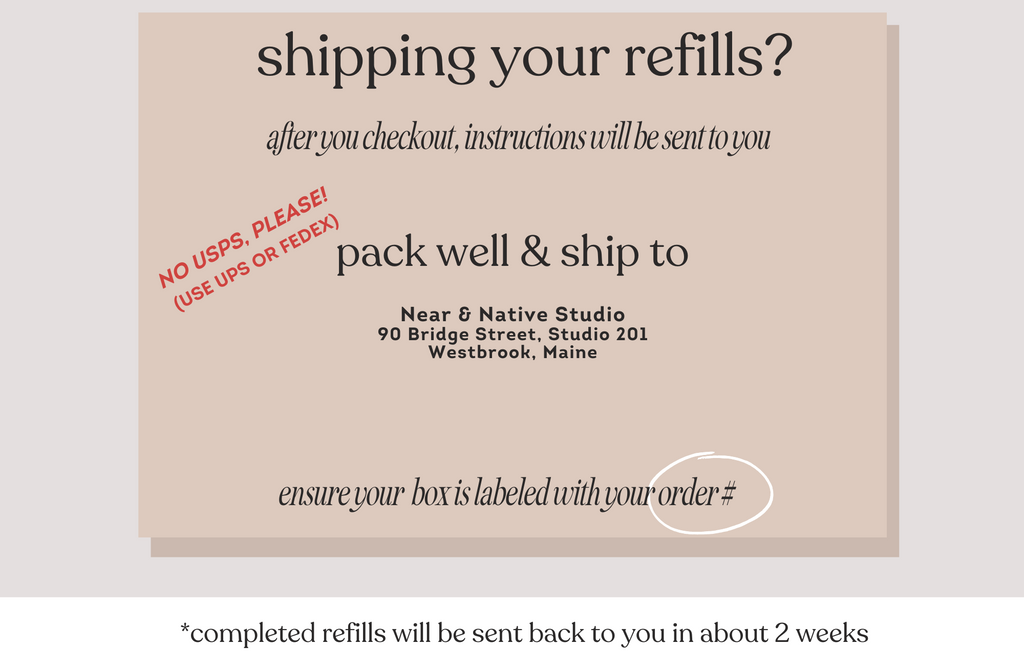 shipping your refills?

after you checkout, instructions will be sent to you

NO USPS, PLEASE!
(USE UPS OR FEDEX)

pack well & ship to

Near & Native Studio
90 Bridge Street, Studio 201
Westbrook, Maine

ensure your box is labeled with your order #

*completed refills will be sent back to you in about 2 weeks